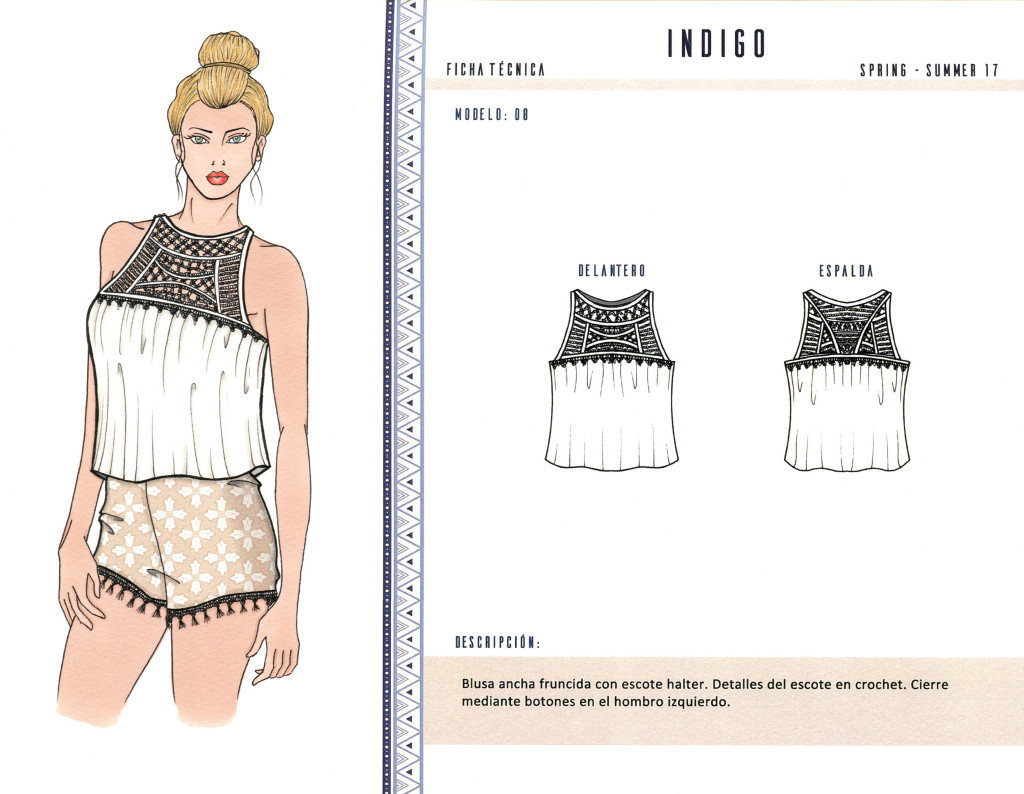 INDIGO

FICHA TÉCNICA

SPRING - SUMMER 17

MODELO: 08

DELANTERO

ESPALDA

DESCRIPCIÓN:

Blusa ancha fruncida con escote halter. Detalles del escote en crochet. Cierre mediante botones en el hombro izquierdo.